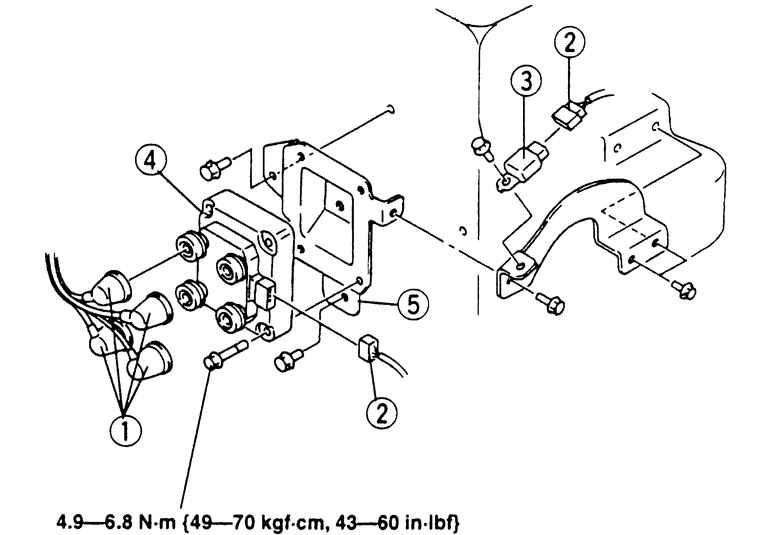 2

3

4

5

2

1

4.9—6.8 N·m {49—70 kgf·cm, 43—60 in·lbf}