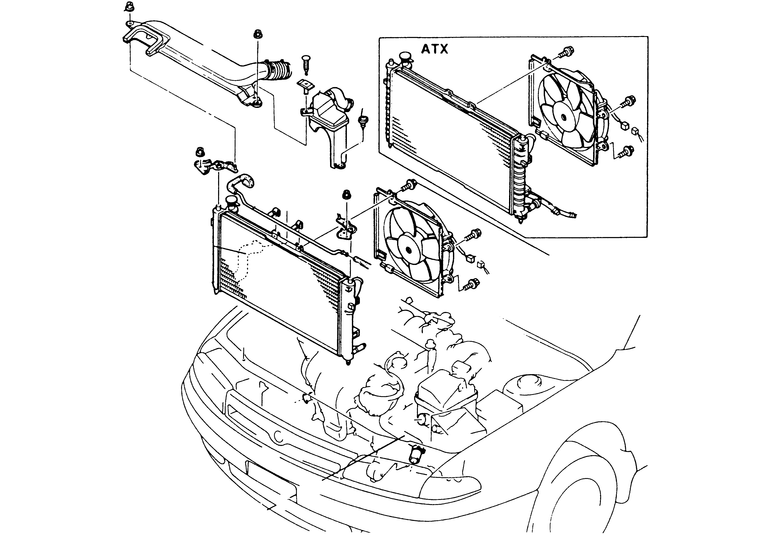 ATX