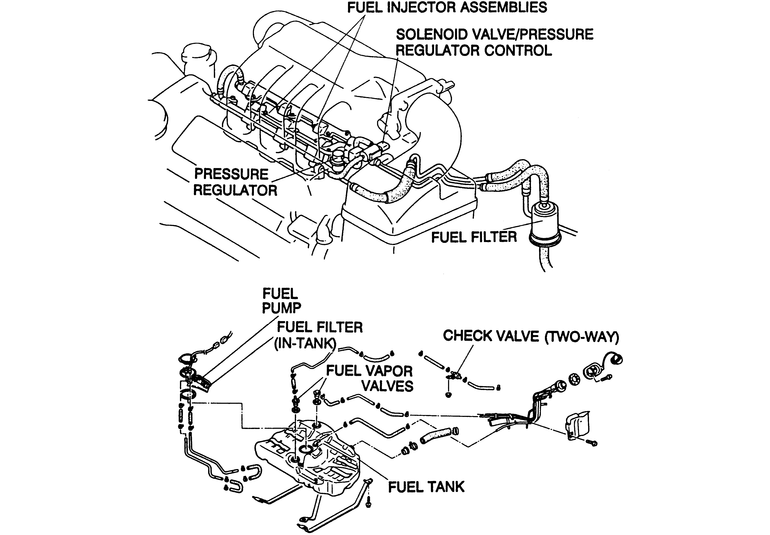 FUEL INJECTOR ASSEMBLIES
SOLENOID VALVE/PRESSURE REGULATOR CONTROL
PRESSURE REGULATOR
FUEL FILTER
FUEL PUMP
FUEL FILTER (IN-TANK)
CHECK VALVE (TWO-WAY)
FUEL VAPOR VALVES
FUEL TANK