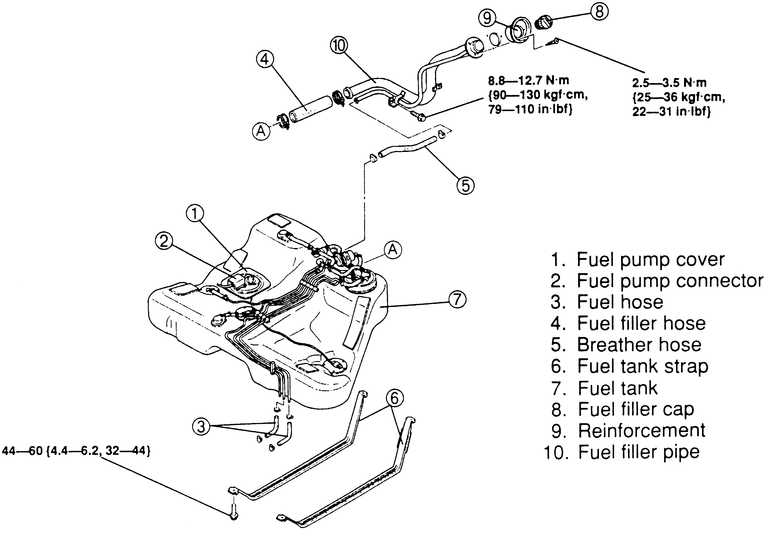 9
8
10
4
8.8—12.7 N·m
{90—130 kgf·cm,
79—110 in·lbf}
2.5—3.5 N·m
{25—36 kgf·cm,
22—31 in·lbf}
A
5
1
2
A
7
3
6
44—60 {4.4—6.2, 32—44}

1. Fuel pump cover
2. Fuel pump connector
3. Fuel hose
4. Fuel filler hose
5. Breather hose
6. Fuel tank strap
7. Fuel tank
8. Fuel filler cap
9. Reinforcement
10. Fuel filler pipe